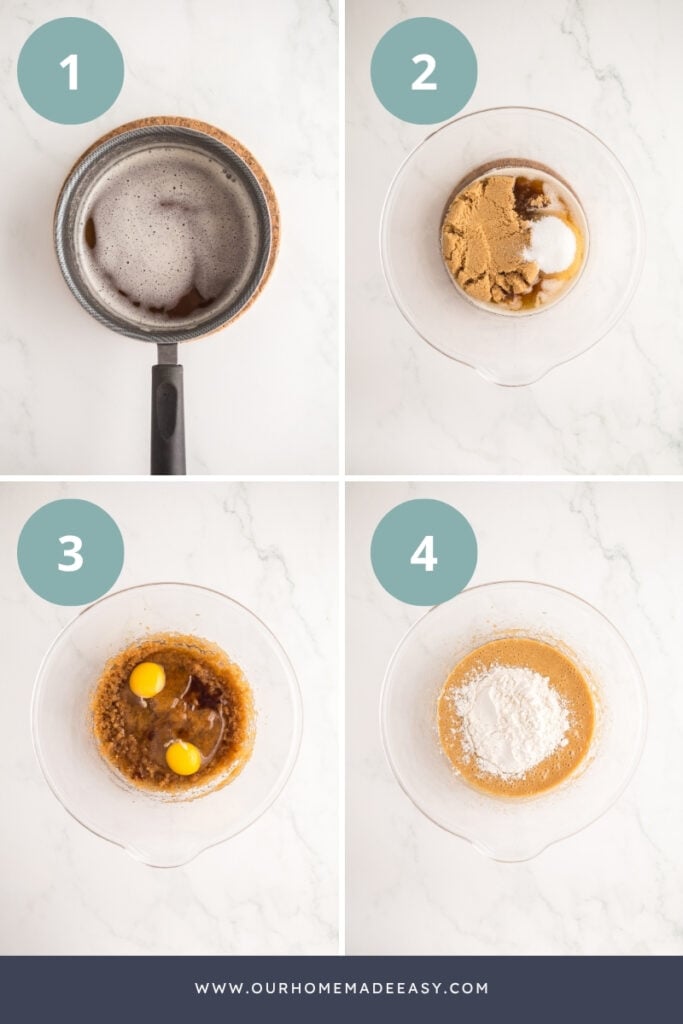 1

2

3

4

WWW.OURHOMEMADEEASY.COM