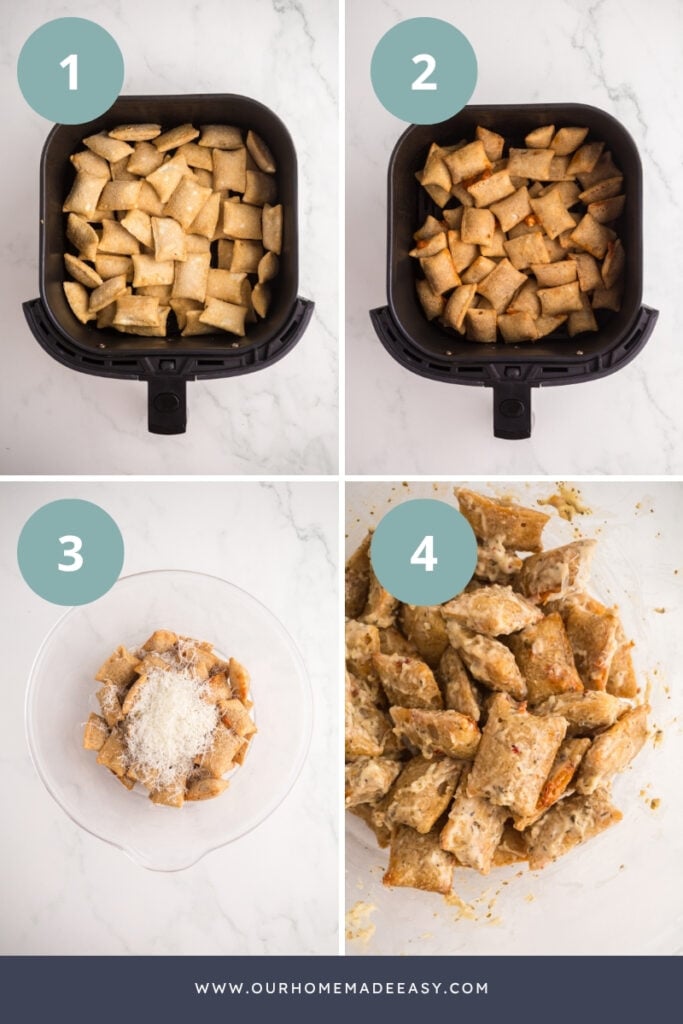 1

2

3

4

WWW.OURHOMEMADEEASY.COM