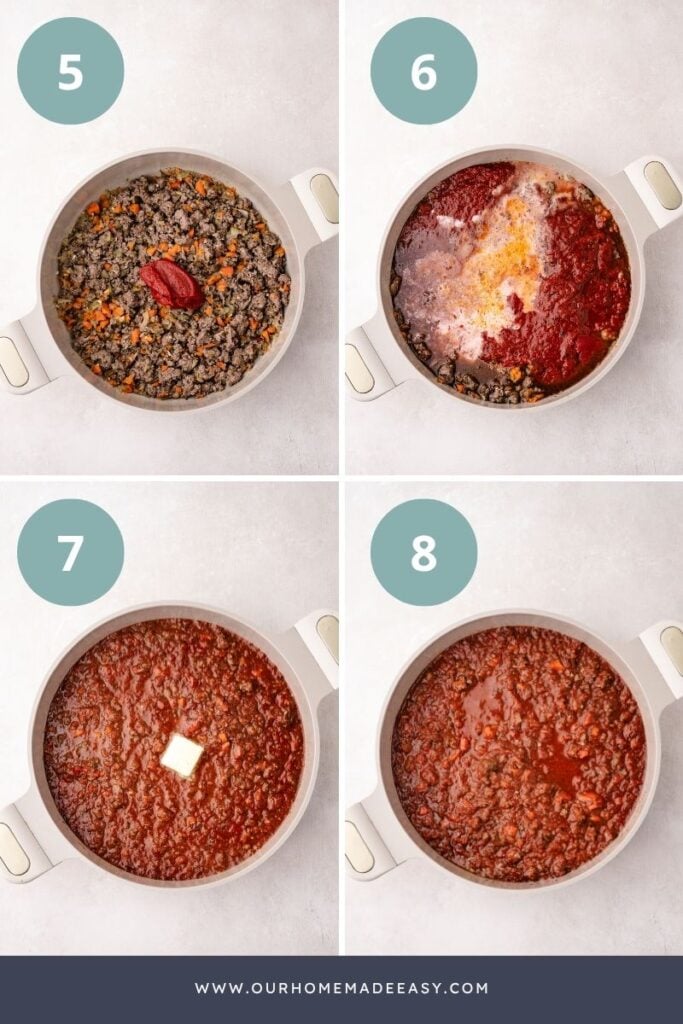 5

6

7

8

WWW.OURHOMEMADEEASY.COM