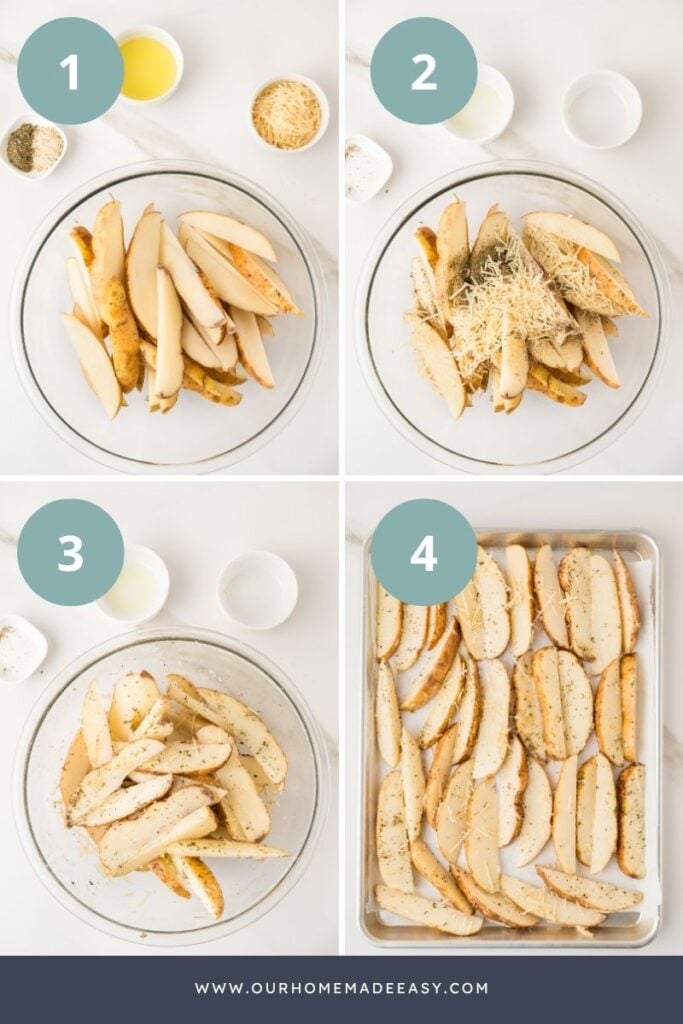 1

2

3

4

WWW.OURHOMEMADEEASY.COM