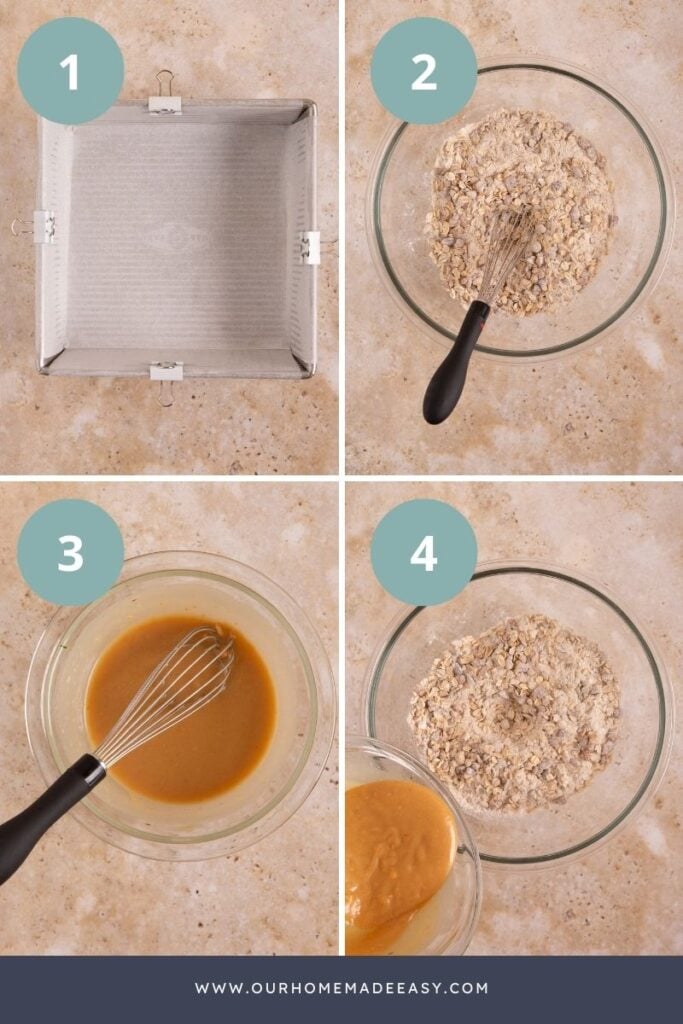 1

2

3

4

WWW.OURHOMEMADEEASY.COM