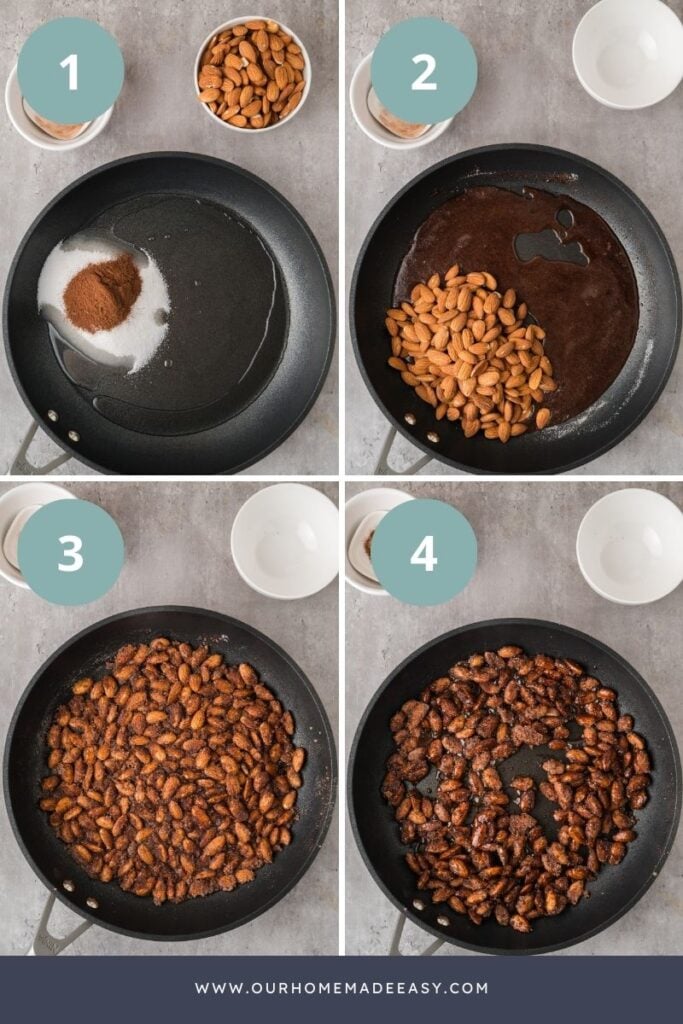 1

2

3

4

WWW.OURHOMEMADEEASY.COM